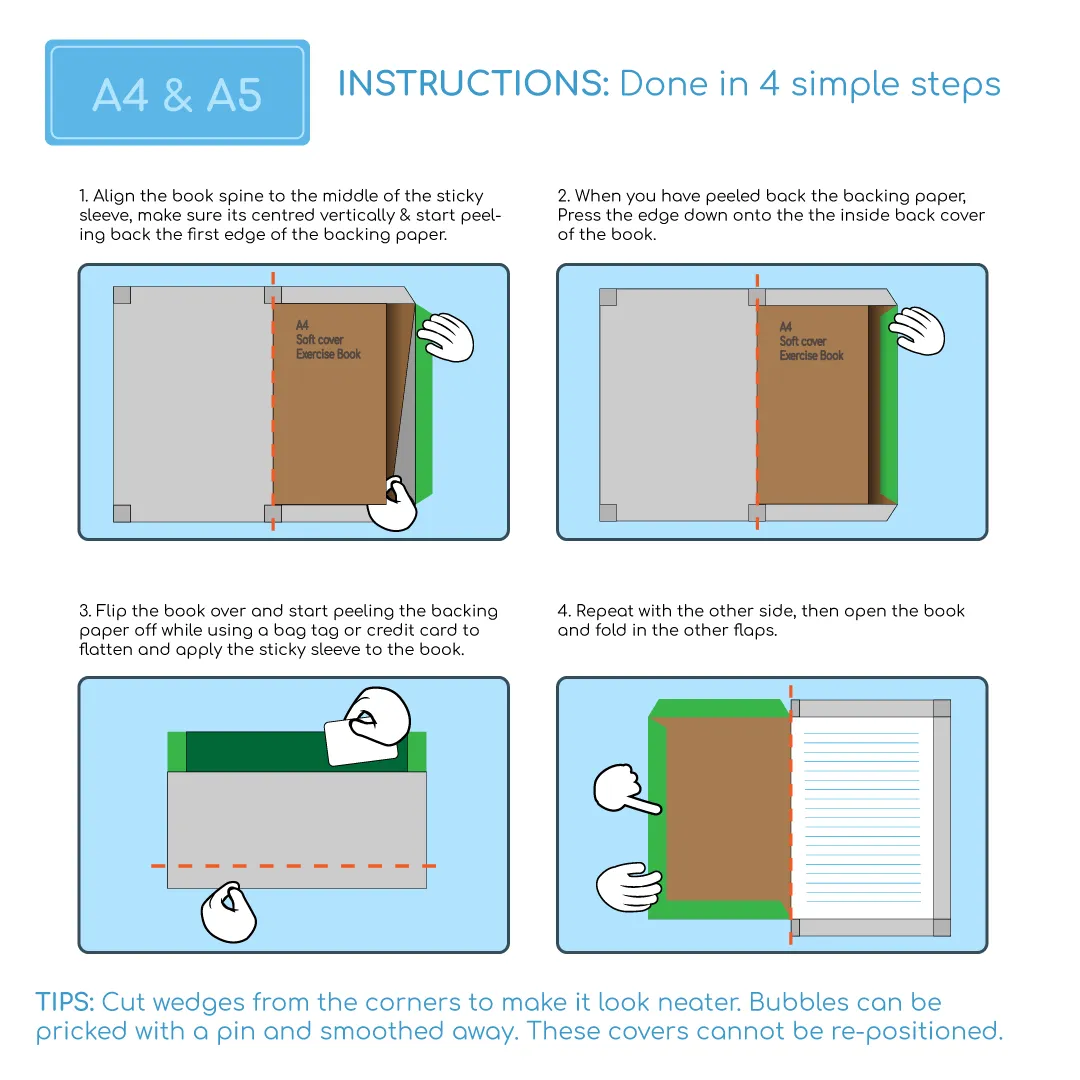 A4 & A5

INSTRUCTIONS: Done in 4 simple steps

1. Align the book spine to the middle of the sticky sleeve, make sure its centred vertically & start peeling back the first edge of the backing paper.

A4
Soft cover
Exercise Book

2. When you have peeled back the backing paper, Press the edge down onto the the inside back cover of the book.

A4
Soft cover
Exercise Book

3. Flip the book over and start peeling the backing paper off while using a bag tag or credit card to flatten and apply the sticky sleeve to the book.

4. Repeat with the other side, then open the book and fold in the other flaps.

TIPS: Cut wedges from the corners to make it look neater. Bubbles can be pricked with a pin and smoothed away. These covers cannot be re-positioned.